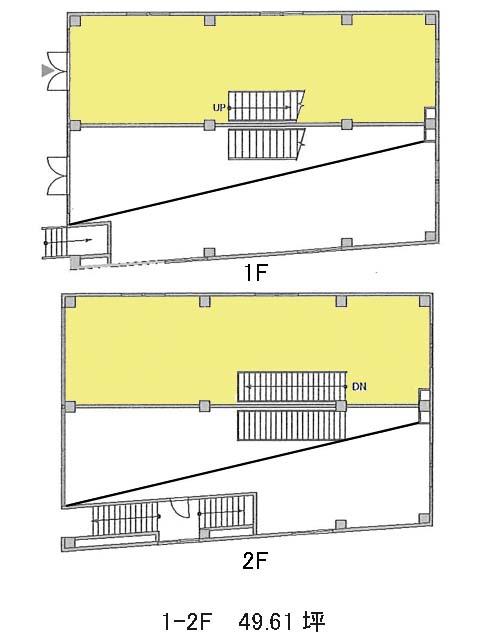 UP

1F

DN

2F

1-2F　49.61 坪