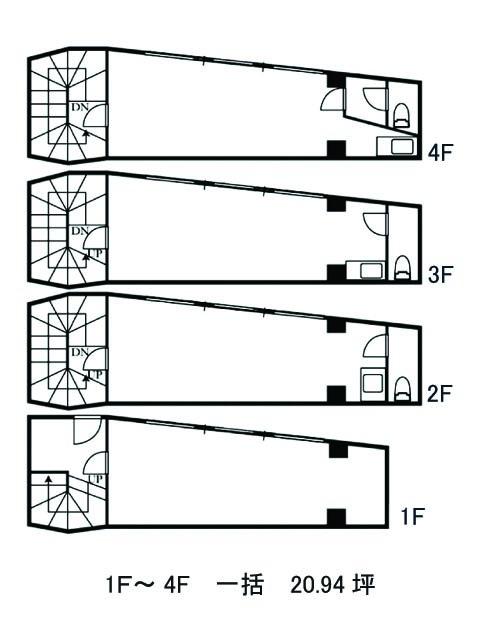 DN
4F
DN
UP
3F
DN
UP
2F
UP
1F

1F～ 4F　一括　20.94 坪